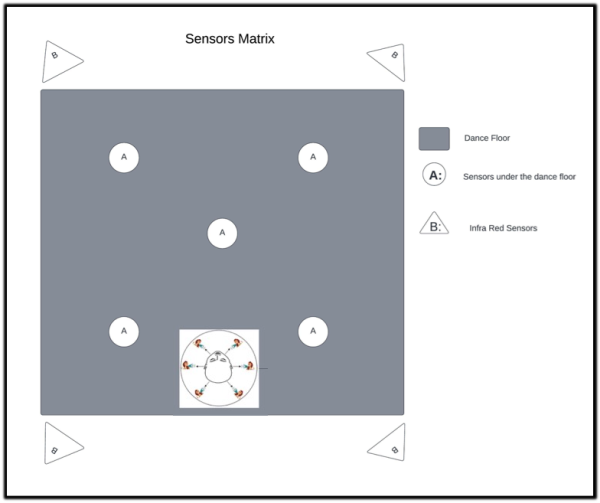 Sensors Matrix

B

B

A

A

A

A

A

B

B

Dance Floor

A: Sensors under the dance floor

B: Infra Red Sensors